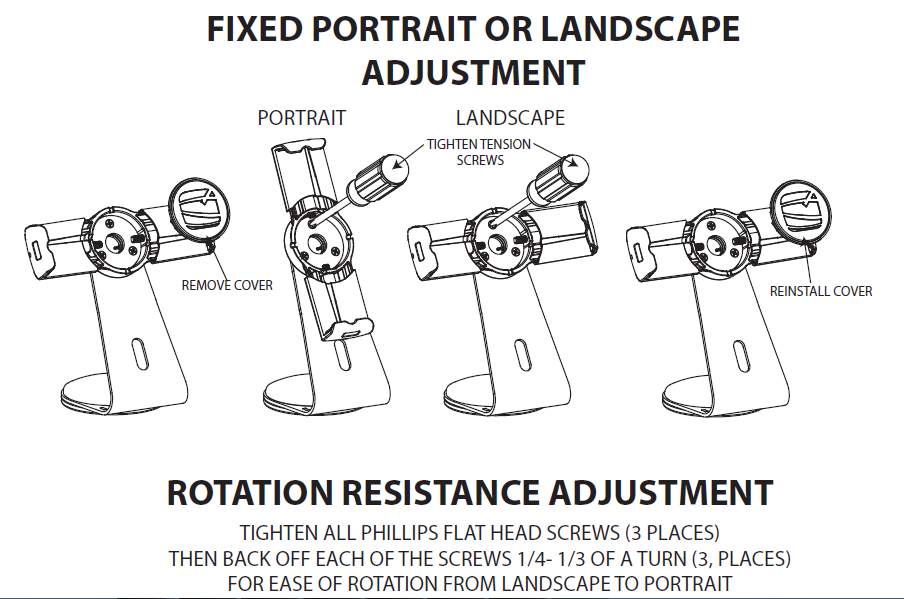 FIXED PORTRAIT OR LANDSCAPE ADJUSTMENT

PORTRAIT

LANDSCAPE

TIGHTEN TENSION SCREWS

REMOVE COVER

REINSTALL COVER

ROTATION RESISTANCE ADJUSTMENT

TIGHTEN ALL PHILLIPS FLAT HEAD SCREWS (3 PLACES)
THEN BACK OFF EACH OF THE SCREWS 1/4- 1/3 OF A TURN (3, PLACES)
FOR EASE OF ROTATION FROM LANDSCAPE TO PORTRAIT